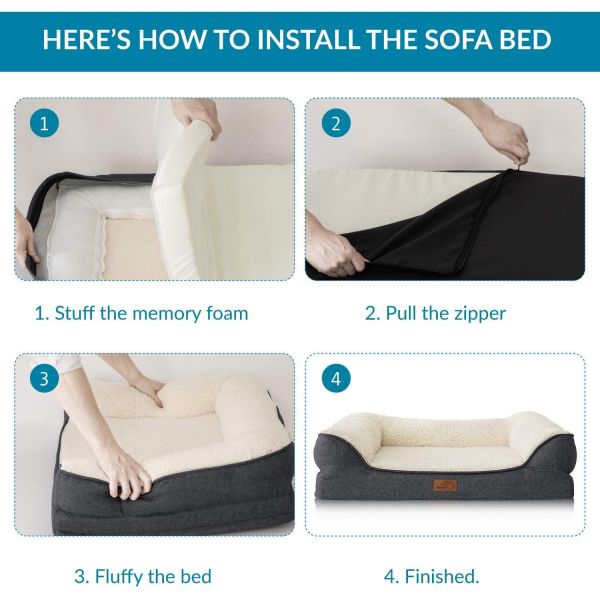 HERE'S HOW TO INSTALL THE SOFA BED

1

2

1. Stuff the memory foam

2. Pull the zipper

3

4

3. Fluffy the bed

4. Finished.