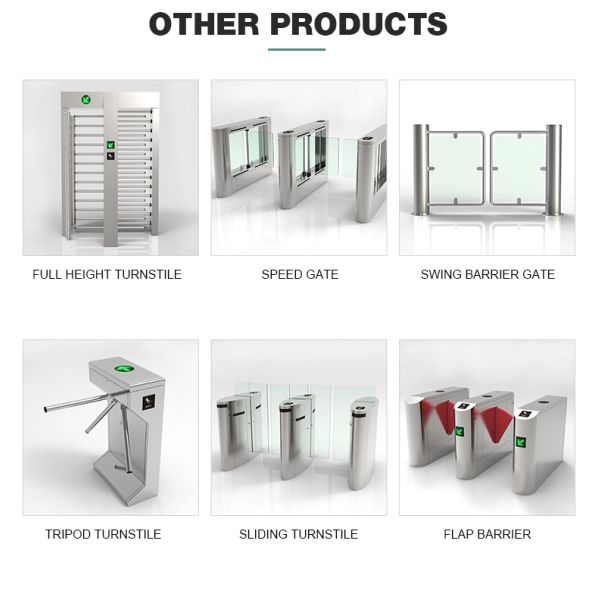 OTHER PRODUCTS

FULL HEIGHT TURNSTILE

SPEED GATE

SWING BARRIER GATE

TRIPOD TURNSTILE

SLIDING TURNSTILE

FLAP BARRIER