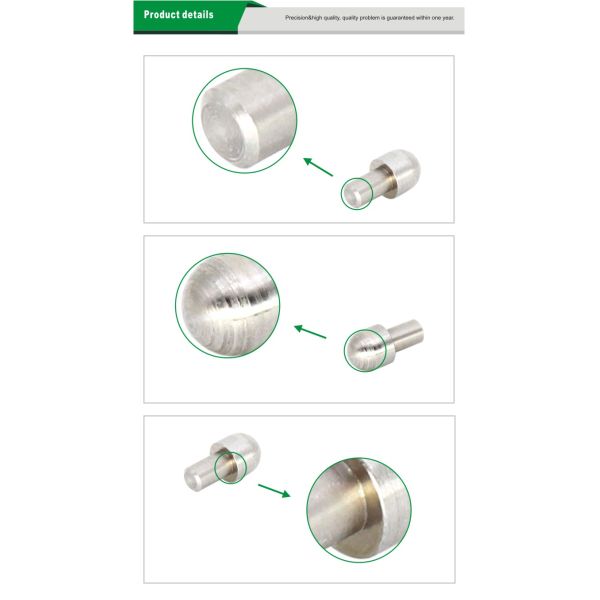 Product details

Precision&high quality, quality problem is guaranteed within one year.