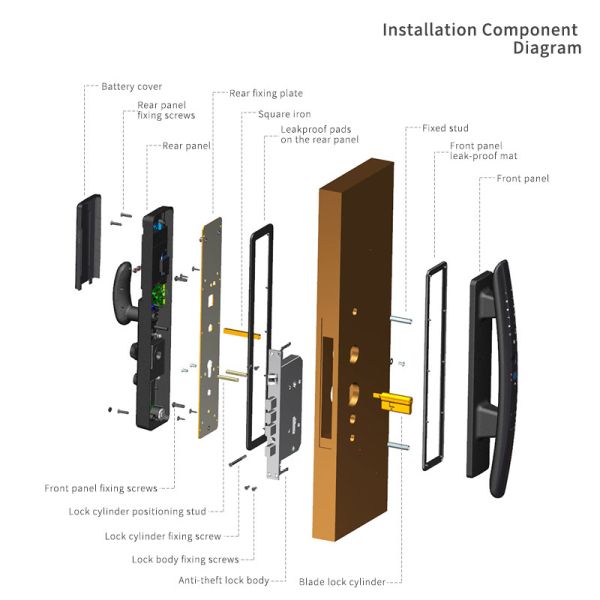 Installation Component Diagram

Battery cover
Rear panel fixing screws
Rear panel
Rear fixing plate
Square iron
Leakproof pads on the rear panel
Fixed stud
Front panel leak-proof mat
Front panel

Front panel fixing screws
Lock cylinder positioning stud
Lock cylinder fixing screw
Lock body fixing screws
Anti-theft lock body
Blade lock cylinder