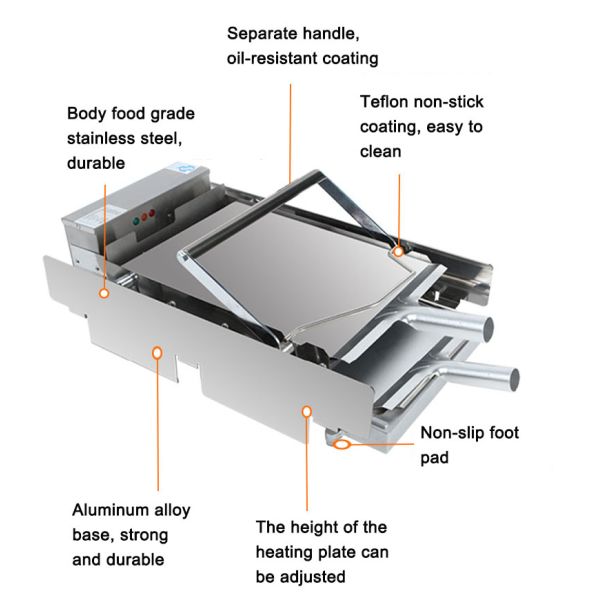 Separate handle, oil-resistant coating

Body food grade stainless steel, durable

Teflon non-stick coating, easy to clean

Non-slip foot pad

Aluminum alloy base, strong and durable

The height of the heating plate can be adjusted