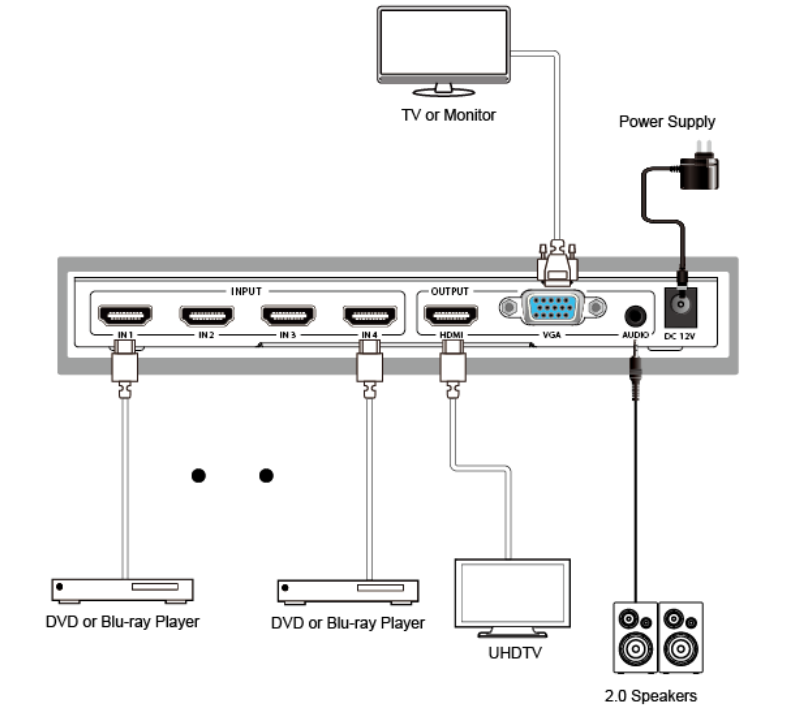 TV or Monitor

Power Supply

INPUT

OUTPUT

IN 1

IN 2

IN 3

IN 4

HDMI

VGA

AUDIO

DC 12V

DVD or Blu-ray Player

DVD or Blu-ray Player

UHDTV

2.0 Speakers