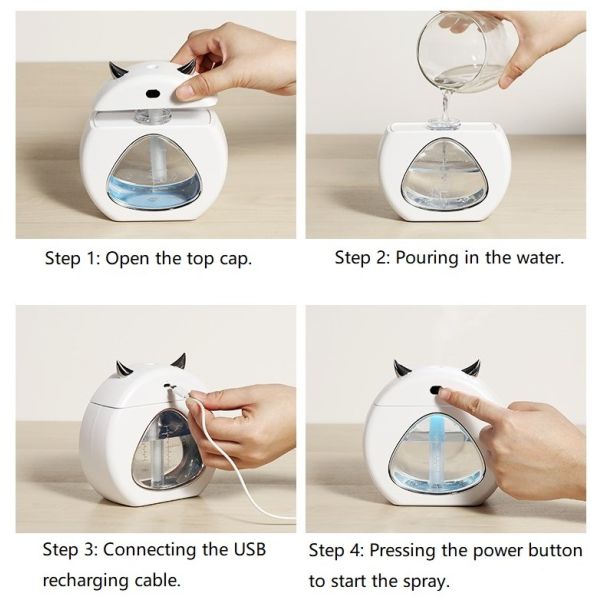 Step 1: Open the top cap.

Step 2: Pouring in the water.

Step 3: Connecting the USB recharging cable.

Step 4: Pressing the power button to start the spray.