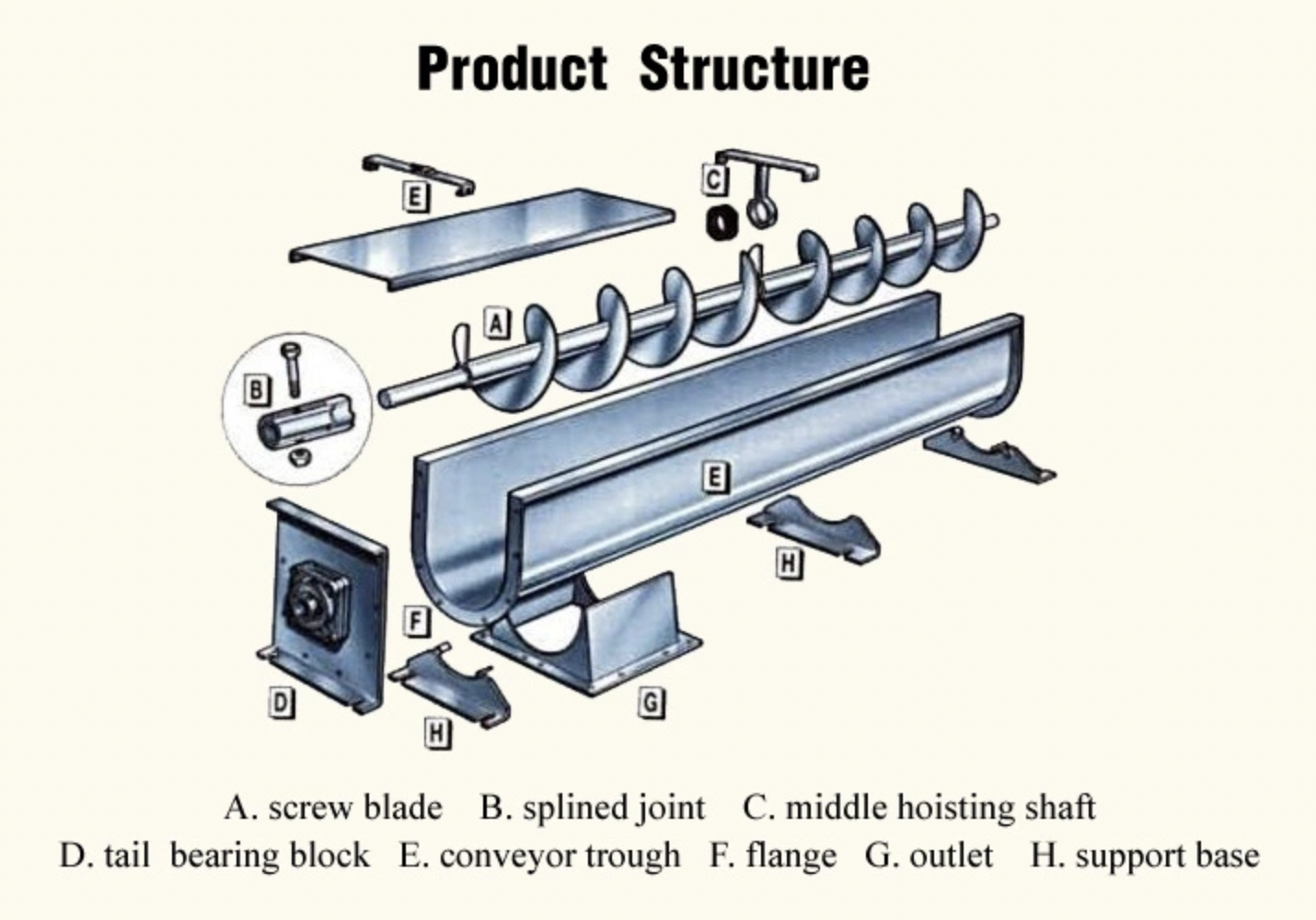 Product Structure

E

C

A

B

E

H

F

D

H

G

A. screw blade B. splined joint C. middle hoisting shaft
D. tail bearing block E. conveyor trough F. flange G. outlet H. support base