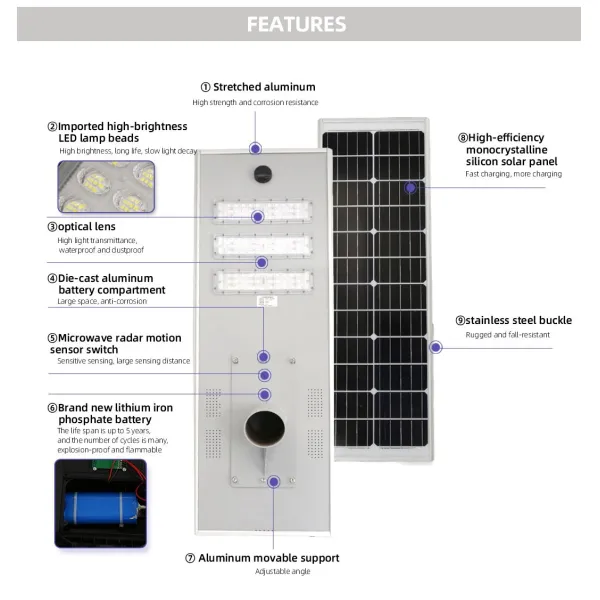 FEATURES

① Stretched aluminum
High strength and corrosion resistance

②Imported high-brightness LED lamp beads
High brightness, long life, slow light decay

③optical lens
High light transmittance, waterproof and dustproof

④Die-cast aluminum battery compartment
Large space, anti-corrosion

⑤Microwave radar motion sensor switch
Sensitive sensing, large sensing distance

⑥Brand new lithium iron phosphate battery
The life span is up to 5 years, and the number of cycles is many, explosion-proof and flammable

⑦ Aluminum movable support
Adjustable angle

⑧High-efficiency monocrystalline silicon solar panel
Fast charging, more charging

⑨stainless steel buckle
Rugged and fall-resistant