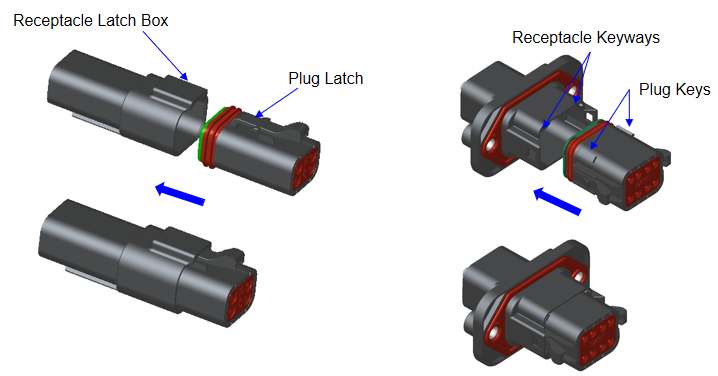 Receptacle Latch Box

Plug Latch

Receptacle Keyways

Plug Keys