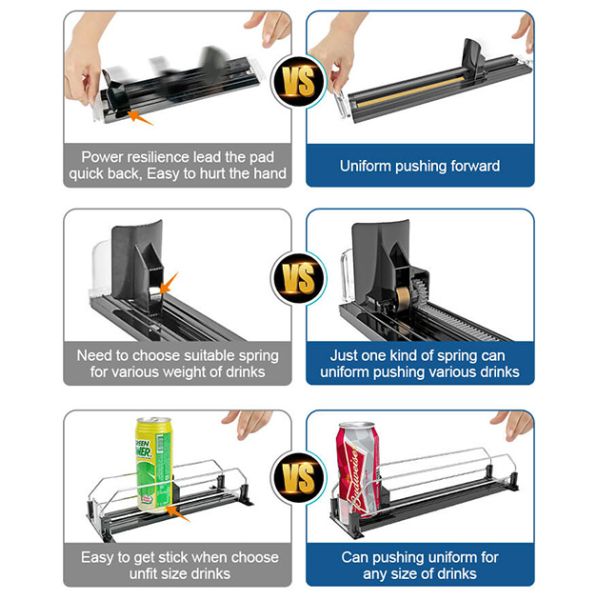 Power resilience lead the pad quick back, Easy to hurt the hand

VS

Uniform pushing forward

Need to choose suitable spring for various weight of drinks

VS

Just one kind of spring can uniform pushing various drinks

GREEN POWER

Easy to get stick when choose unfit size drinks

VS

Budweiser

Can pushing uniform for any size of drinks