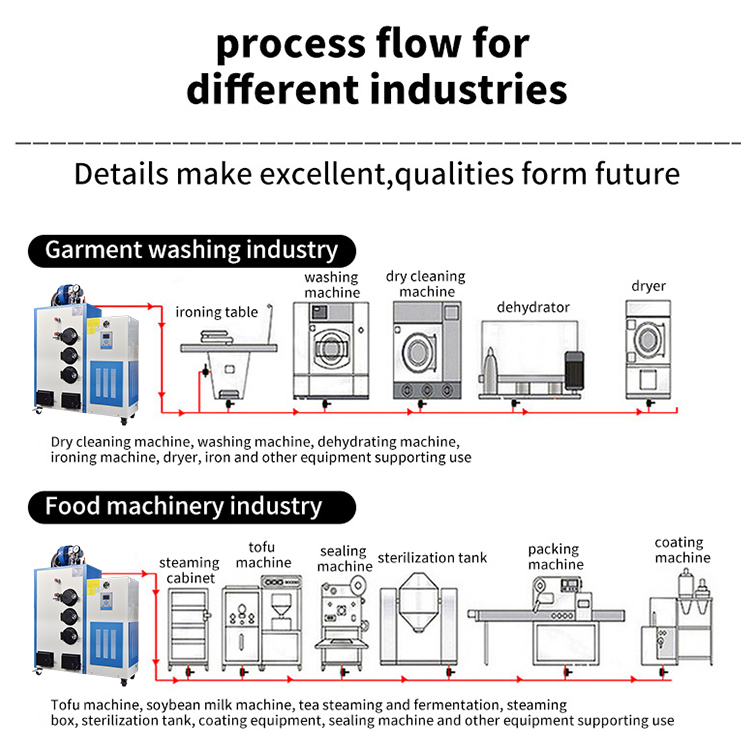 process flow for different industries

Details make excellent,qualities form future

Garment washing industry

ironing table

washing machine

dry cleaning machine

dehydrator

dryer

Dry cleaning machine, washing machine, dehydrating machine, ironing machine, dryer, iron and other equipment supporting use

Food machinery industry

steaming cabinet

tofu machine

sealing machine

sterilization tank

packing machine

coating machine

Tofu machine, soybean milk machine, tea steaming and fermentation, steaming box, sterilization tank, coating equipment, sealing machine and other equipment supporting use