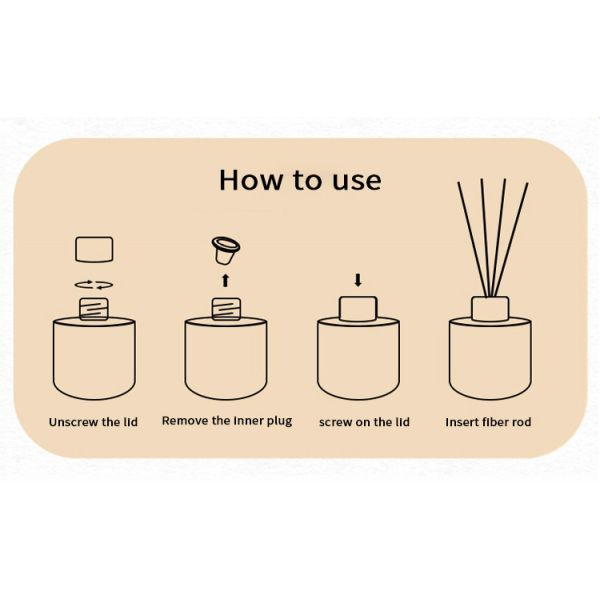 How to use

Unscrew the lid

Remove the inner plug

screw on the lid

Insert fiber rod