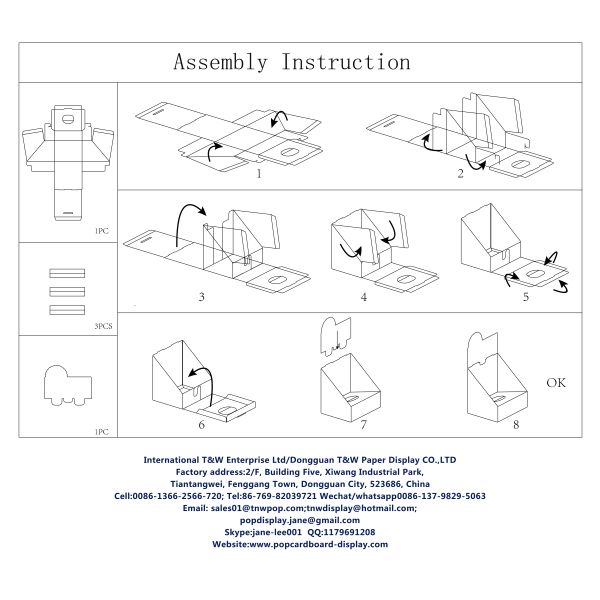 Assembly Instruction

1PC

3PCS

1PC

1

2

3

4

5

6

7

8

OK

International T&W Enterprise Ltd/Dongguan T&W Paper Display CO.,LTD
Factory address:2/F, Building Five, Xiwang Industrial Park,
Tiantangwei, Fenggang Town, Dongguan City, 523686, China
Cell:0086-1366-2566-720; Tel:86-769-82039721 Wechat/whatsapp0086-137-9829-5063
Email: sales01@tnwpop.com;tnwdisplay@hotmail.com;
popdisplay.jane@gmail.com
Skype:jane-lee001 QQ:1179691208
Website:www.popcardboard-display.com