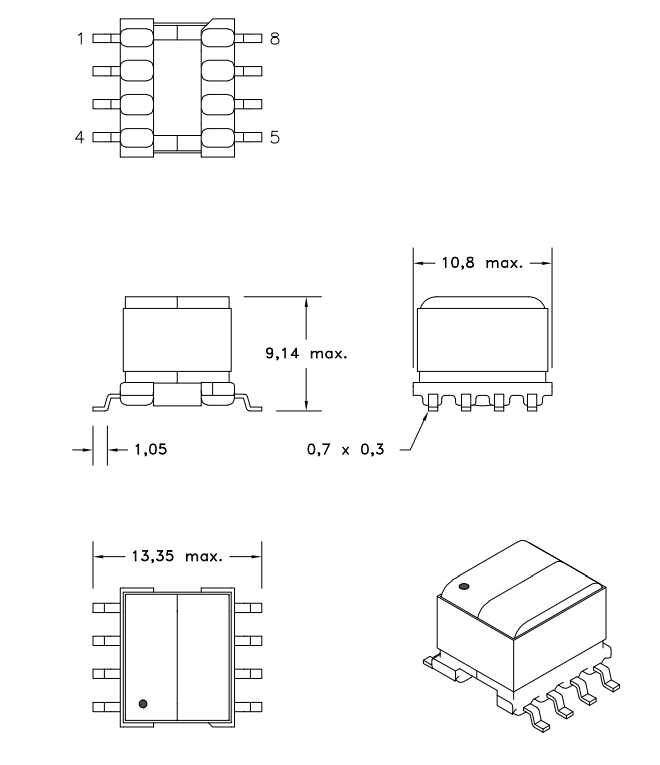 1
8
4
5

10,8 max.

9,14 max.

1,05

0,7 x 0,3

13,35 max.