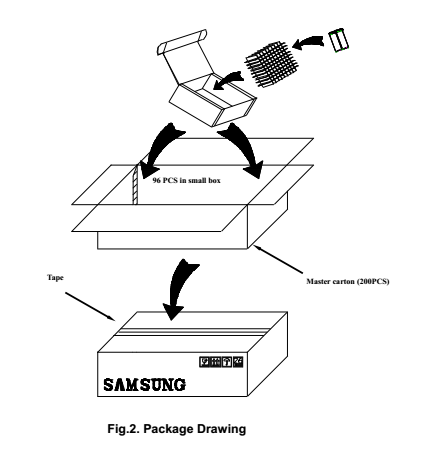 96 PCS in small box

Tape

Master carton (200PCS)

SAMSUNG

Fig.2. Package Drawing