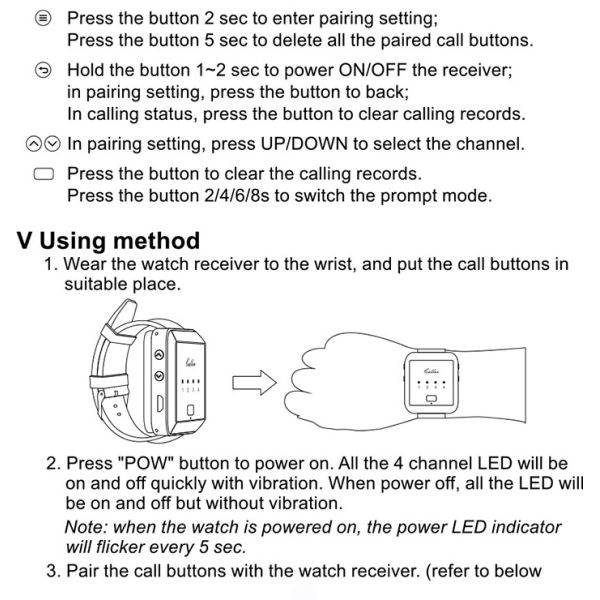 Press the button 2 sec to enter pairing setting;
Press the button 5 sec to delete all the paired call buttons.

Hold the button 1~2 sec to power ON/OFF the receiver;
in pairing setting, press the button to back;
In calling status, press the button to clear calling records.

In pairing setting, press UP/DOWN to select the channel.

Press the button to clear the calling records.
Press the button 2/4/6/8s to switch the prompt mode.

V Using method

1. Wear the watch receiver to the wrist, and put the call buttons in suitable place.

1 2 3 4

2. Press "POW" button to power on. All the 4 channel LED will be on and off quickly with vibration. When power off, all the LED will be on and off but without vibration.

Note: when the watch is powered on, the power LED indicator will flicker every 5 sec.

3. Pair the call buttons with the watch receiver. (refer to below