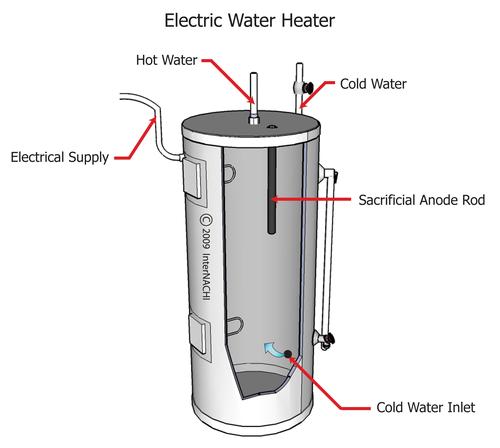 Electric Water Heater

Hot Water

Cold Water

Electrical Supply

Sacrificial Anode Rod

© 2009 InterNACHI

Cold Water Inlet