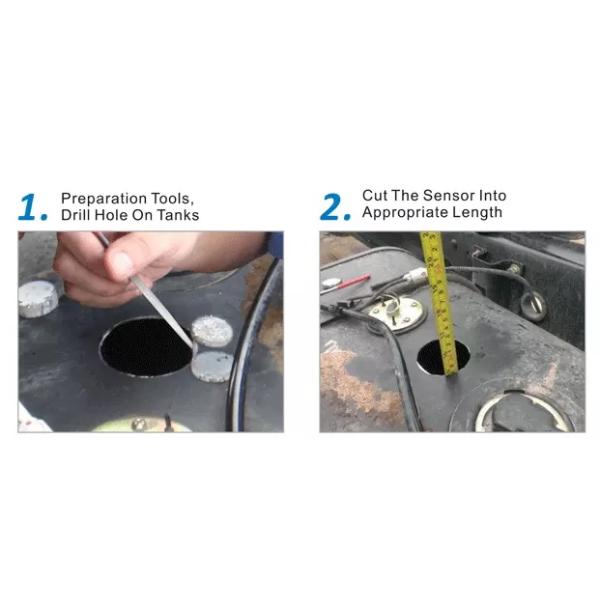 1. Preparation Tools, Drill Hole On Tanks

2. Cut The Sensor Into Appropriate Length