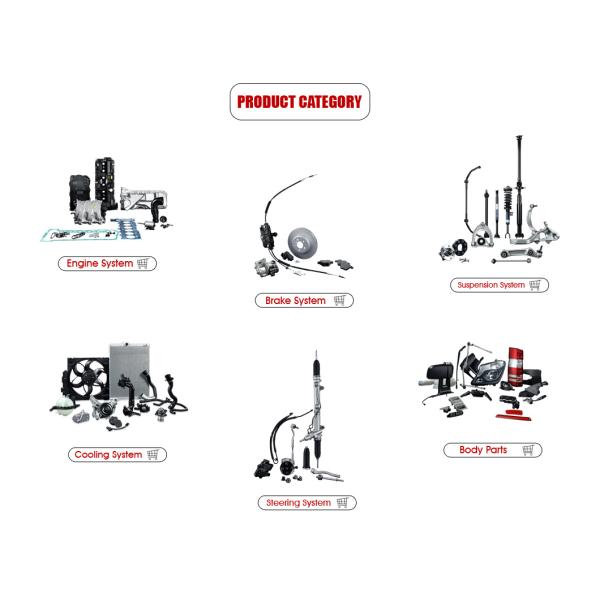 PRODUCT CATEGORY

Engine System

Brake System

Suspension System

Cooling System

Steering System

Body Parts