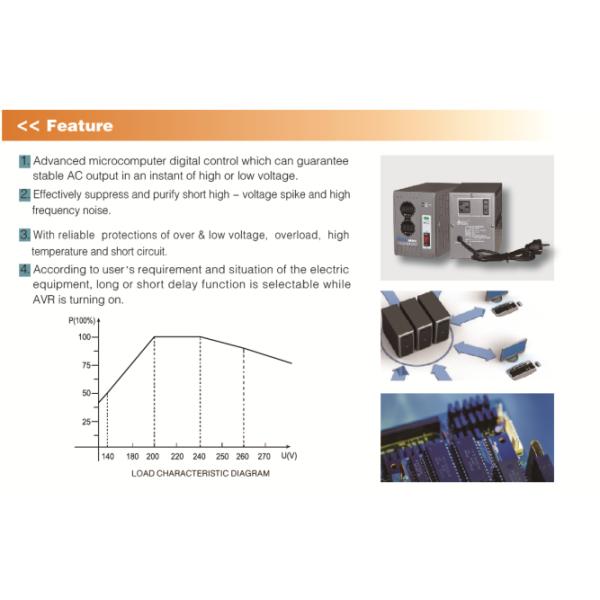 << Feature

1. Advanced microcomputer digital control which can guarantee stable AC output in an instant of high or low voltage.

2. Effectively suppress and purify short high – voltage spike and high frequency noise.

3. With reliable protections of over & low voltage, overload, high temperature and short circuit.

4. According to user's requirement and situation of the electric equipment, long or short delay function is selectable while AVR is turning on.

P(100%)
100
75
50
25
140 180 200 220 240 250 260 270 U(V)
LOAD CHARACTERISTIC DIAGRAM