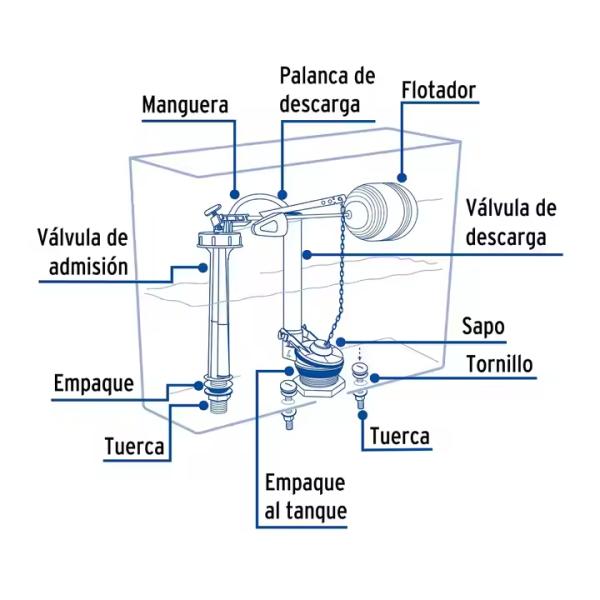 Manguera

Palanca de descarga

Flotador

Válvula de admisión

Válvula de descarga

Sapo

Tornillo

Empaque

Tuerca

Tuerca

Empaque al tanque