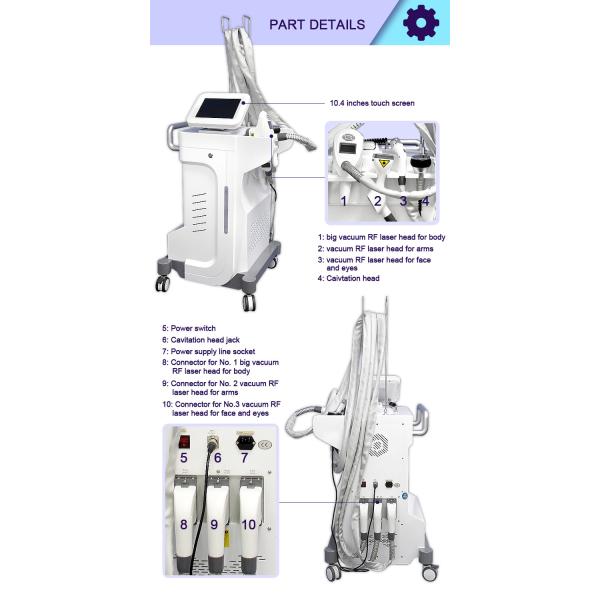 PART DETAILS

10.4 inches touch screen

1 2 3 4

1: big vacuum RF laser head for body
2: vacuum RF laser head for arms
3: vacuum RF laser head for face and eyes
4: Caivtation head

5: Power switch
6: Cavitation head jack
7: Power supply line socket
8: Connector for No. 1 big vacuum RF laser head for body
9: Connector for No. 2 vacuum RF laser head for arms
10: Connector for No.3 vacuum RF laser head for face and eyes

5 6 7
8 9 10