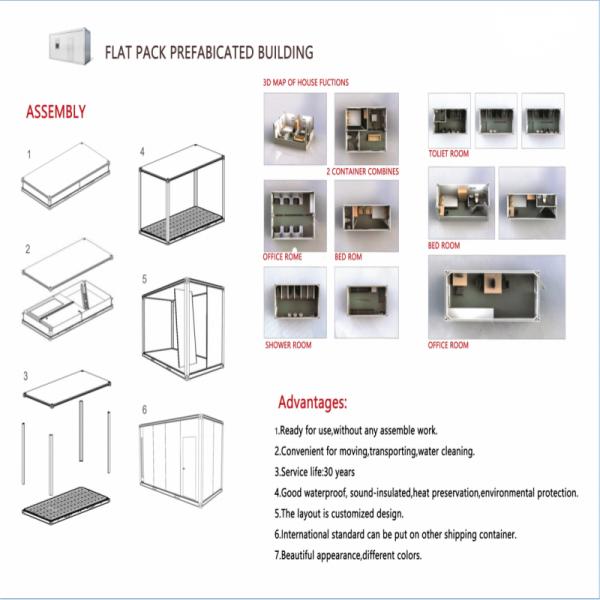 FLAT PACK PREFABICATED BUILDING

ASSEMBLY

1

2

3

4

5

6

3D MAP OF HOUSE FUCTIONS

2 CONTAINER COMBINES

OFFICE ROME

BED ROM

SHOWER ROOM

TOLIET ROOM

BED ROOM

OFFICE ROOM

Advantages:

1.Ready for use,without any assemble work.

2.Convenient for moving,transporting,water cleaning.

3.Service life:30 years

4.Good waterproof, sound-insulated,heat preservation,environmental protection.

5.The layout is customized design.

6.International standard can be put on other shipping container.

7.Beautiful appearance,different colors.