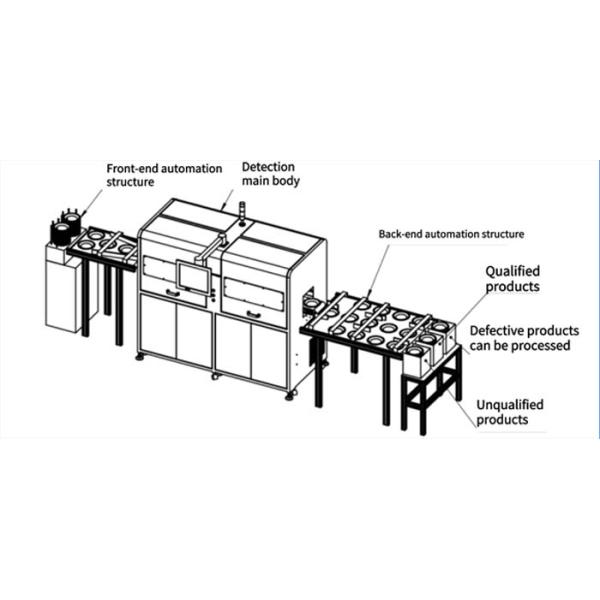 Front-end automation structure

Detection main body

Back-end automation structure

Qualified products

Defective products can be processed

Unqualified products