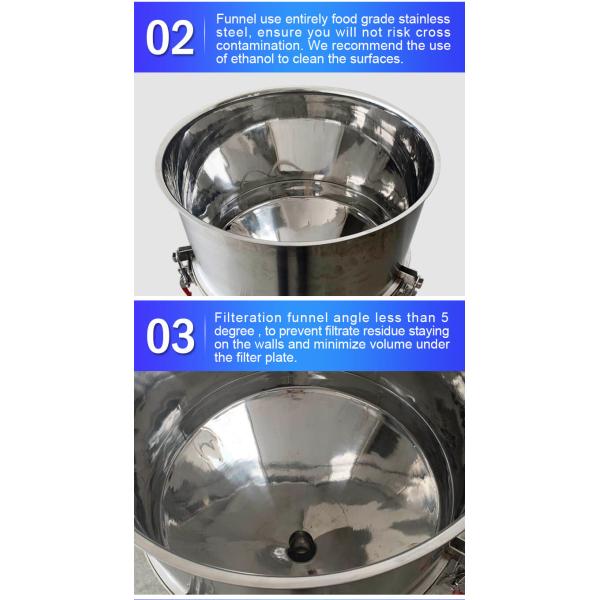 02

Funnel use entirely food grade stainless steel, ensure you will not risk cross contamination. We recommend the use of ethanol to clean the surfaces.

03

Filteration funnel angle less than 5 degree , to prevent filtrate residue staying on the walls and minimize volume under the filter plate.