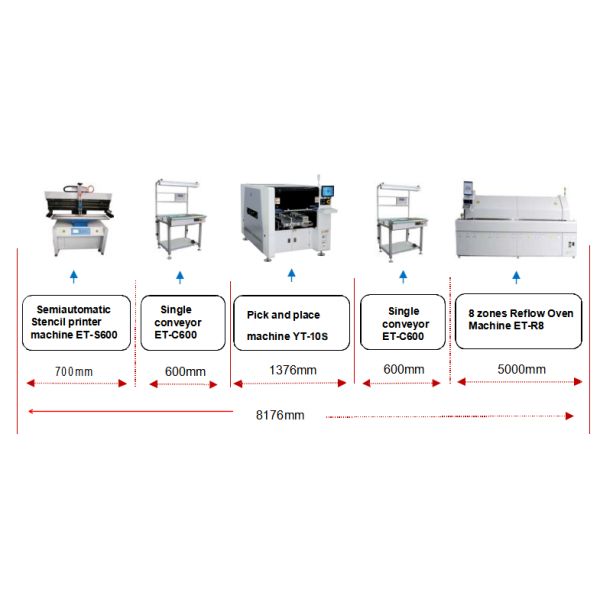 Semiautomatic Stencil printer machine ET-S600

Single conveyor ET-C600

Pick and place machine YT-10S

Single conveyor ET-C600

8 zones Reflow Oven Machine ET-R8

700mm

600mm

1376mm

600mm

5000mm

8176mm