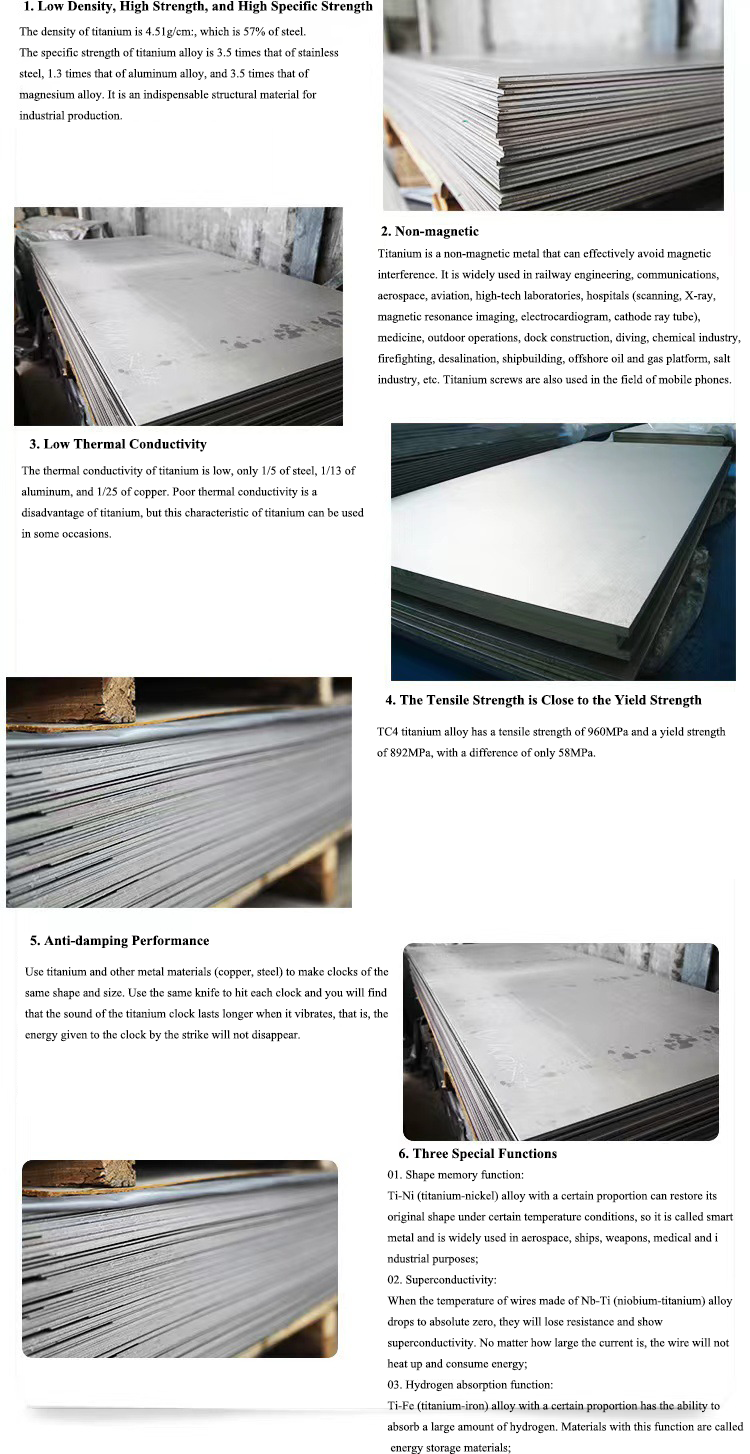 1. Low Density, High Strength, and High Specific Strength

The density of titanium is 4.51g/cm:, which is 57% of steel.

The specific strength of titanium alloy is 3.5 times that of stainless steel, 1.3 times that of aluminum alloy, and 3.5 times that of magnesium alloy. It is an indispensable structural material for industrial production.

2. Non-magnetic

Titanium is a non-magnetic metal that can effectively avoid magnetic interference. It is widely used in railway engineering, communications, aerospace, aviation, high-tech laboratories, hospitals (scanning, X-ray, magnetic resonance imaging, electrocardiogram, cathode ray tube), medicine, outdoor operations, dock construction, diving, chemical industry, firefighting, desalination, shipbuilding, offshore oil and gas platform, salt industry, etc. Titanium screws are also used in the field of mobile phones.

3. Low Thermal Conductivity

The thermal conductivity of titanium is low, only 1/5 of steel, 1/13 of aluminum, and 1/25 of copper. Poor thermal conductivity is a disadvantage of titanium, but this characteristic of titanium can be used in some occasions.

4. The Tensile Strength is Close to the Yield Strength

TC4 titanium alloy has a tensile strength of 960MPa and a yield strength of 892MPa, with a difference of only 58MPa.

5. Anti-damping Performance

Use titanium and other metal materials (copper, steel) to make clocks of the same shape and size. Use the same knife to hit each clock and you will find that the sound of the titanium clock lasts longer when it vibrates, that is, the energy given to the clock by the strike will not disappear.

6. Three Special Functions

01. Shape memory function:

Ti-Ni (titanium-nickel) alloy with a certain proportion can restore its original shape under certain temperature conditions, so it is called smart metal and is widely used in aerospace, ships, weapons, medical and i ndustrial purposes;

02. Superconductivity:

When the temperature of wires made of Nb-Ti (niobium-titanium) alloy drops to absolute zero, they will lose resistance and show superconductivity. No matter how large the current is, the wire will not heat up and consume energy;

03. Hydrogen absorption function:

Ti-Fe (titanium-iron) alloy with a certain proportion has the ability to absorb a large amount of hydrogen. Materials with this function are called energy storage materials;