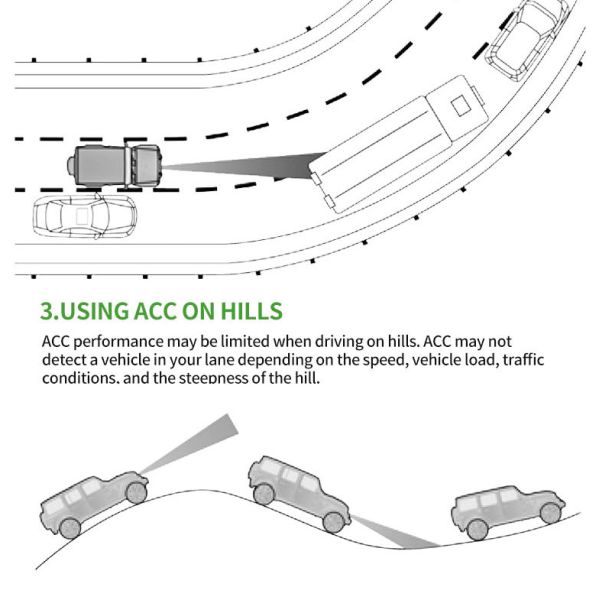 3.USING ACC ON HILLS

ACC performance may be limited when driving on hills. ACC may not detect a vehicle in your lane depending on the speed, vehicle load, traffic conditions, and the steepness of the hill.