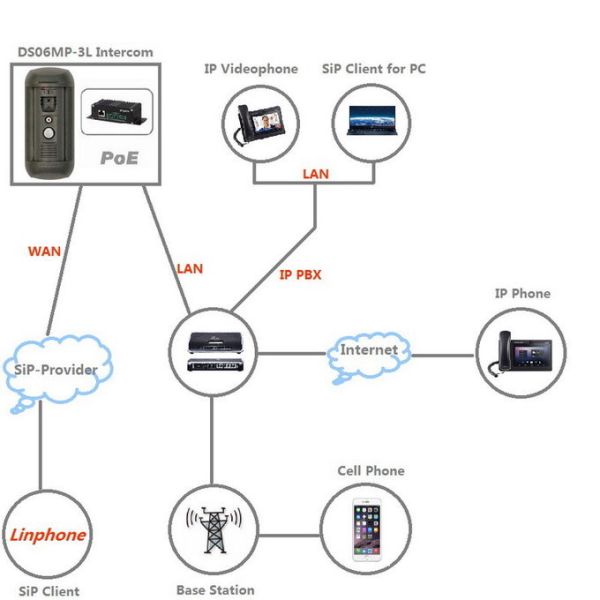 DS06MP-3L Intercom

PoE

IP Videophone

SiP Client for PC

LAN

WAN

LAN

IP PBX

IP Phone

SiP-Provider

Internet

Cell Phone

Linphone

SiP Client

Base Station