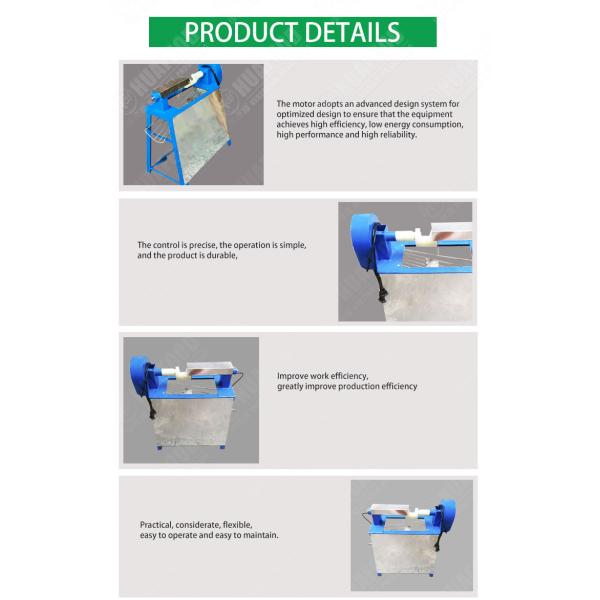 PRODUCT DETAILS

The motor adopts an advanced design system for optimized design to ensure that the equipment achieves high efficiency, low energy consumption, high performance and high reliability.

The control is precise, the operation is simple, and the product is durable,

Improve work efficiency,
greatly improve production efficiency

Practical, considerate, flexible,
easy to operate and easy to maintain.