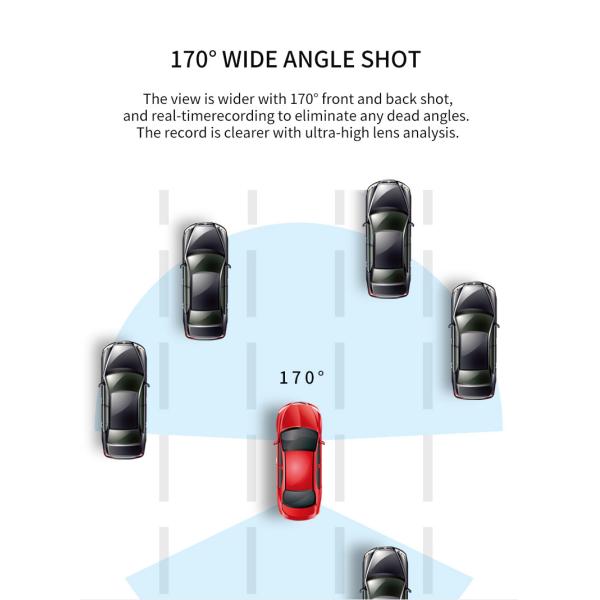 170° WIDE ANGLE SHOT

The view is wider with 170° front and back shot, and real-timerecording to eliminate any dead angles. The record is clearer with ultra-high lens analysis.

170°