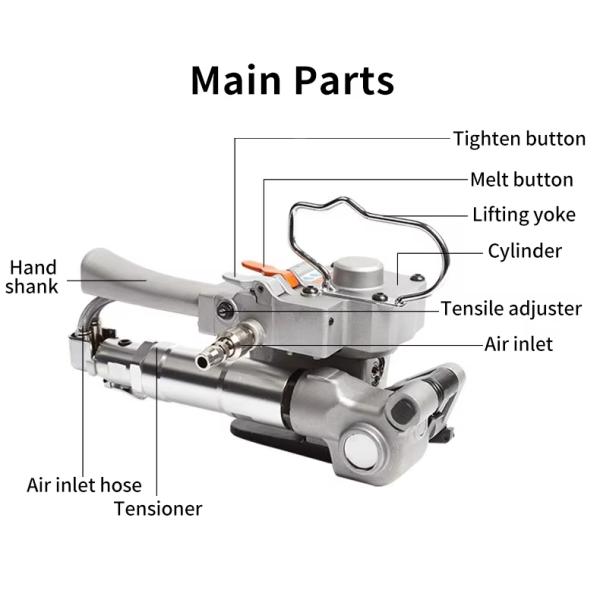 Main Parts

Tighten button

Melt button

Lifting yoke

Cylinder

Hand shank

Tensile adjuster

Air inlet

Air inlet hose

Tensioner