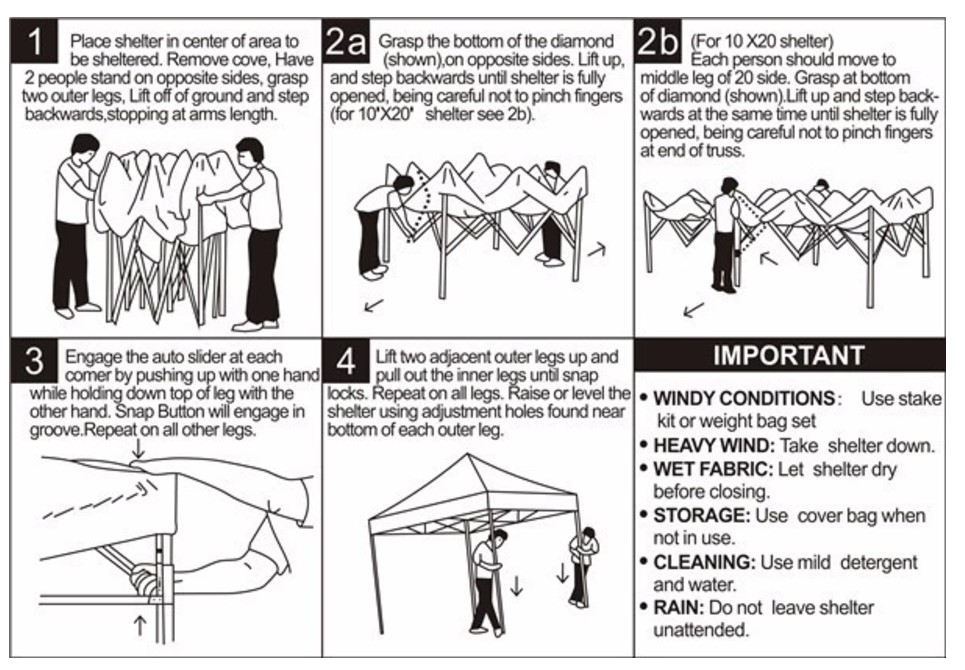 1 Place shelter in center of area to be sheltered. Remove cove, Have 2 people stand on opposite sides, grasp two outer legs, Lift off of ground and step backwards,stopping at arms length.

2a Grasp the bottom of the diamond (shown),on opposite sides. Lift up, and step backwards until shelter is fully opened, being careful not to pinch fingers (for 10'X20' shelter see 2b).

2b (For 10 X20 shelter) Each person should move to middle leg of 20 side. Grasp at bottom of diamond (shown).Lift up and step backwards at the same time until shelter is fully opened, being careful not to pinch fingers at end of truss.

3 Engage the auto slider at each corner by pushing up with one hand while holding down top of leg with the other hand. Snap Button will engage in groove.Repeat on all other legs.

4 Lift two adjacent outer legs up and pull out the inner legs until snap locks. Repeat on all legs. Raise or level the shelter using adjustment holes found near bottom of each outer leg.

IMPORTANT

• WINDY CONDITIONS: Use stake kit or weight bag set
• HEAVY WIND: Take shelter down.
• WET FABRIC: Let shelter dry before closing.
• STORAGE: Use cover bag when not in use.
• CLEANING: Use mild detergent and water.
• RAIN: Do not leave shelter unattended.