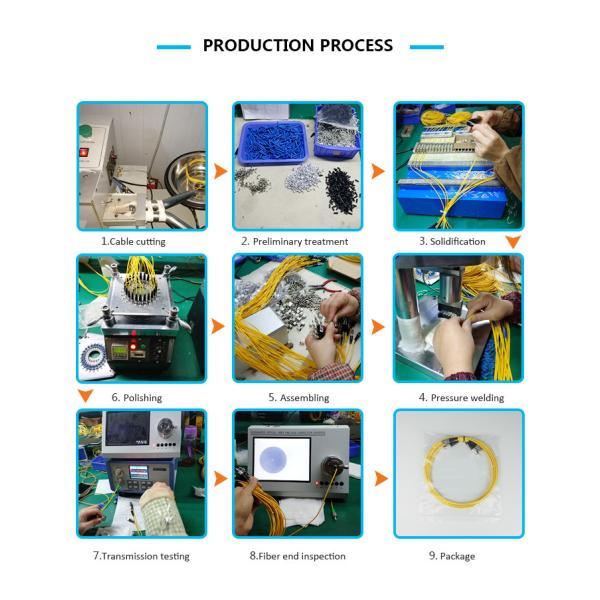 PRODUCTION PROCESS

1.Cable cutting

2. Preliminary treatment

3. Solidification

6. Polishing

5. Assembling

4. Pressure welding

7.Transmission testing

8.Fiber end inspection

9. Package