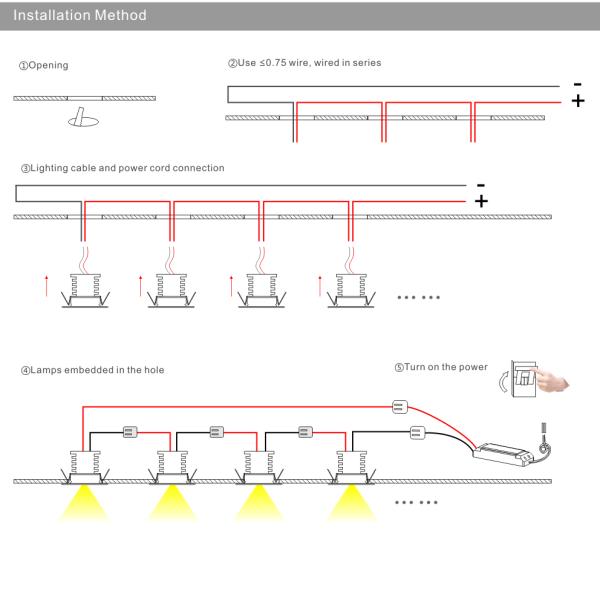 Installation Method

①Opening

②Use ≤0.75 wire, wired in series

-
+

③Lighting cable and power cord connection

-
+

......

④Lamps embedded in the hole

⑤Turn on the power

......