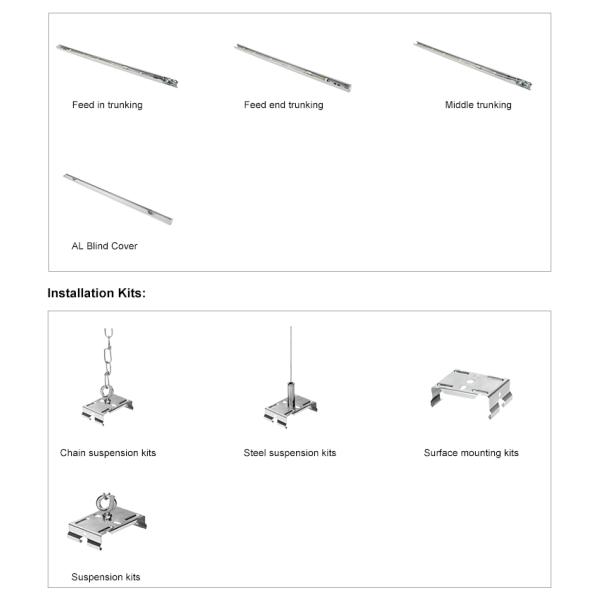 Feed in trunking

Feed end trunking

Middle trunking

AL Blind Cover

Installation Kits:

Chain suspension kits

Steel suspension kits

Surface mounting kits

Suspension kits