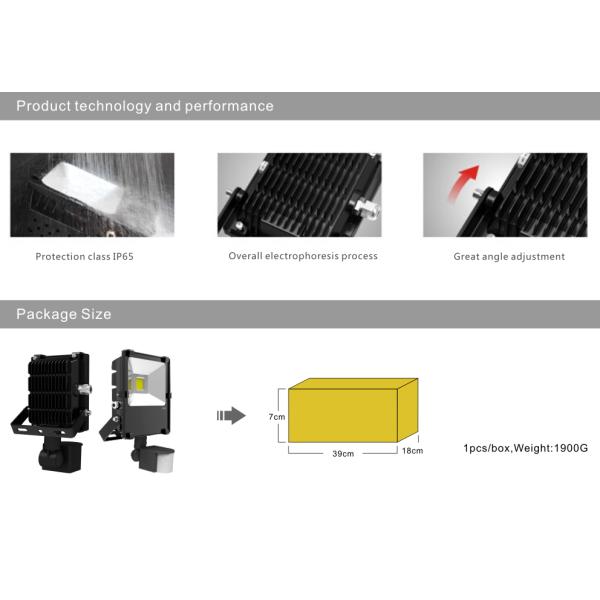 Product technology and performance

Protection class IP65

Overall electrophoresis process

Great angle adjustment

Package Size

7cm

39cm

18cm

1pcs/box,Weight:1900G