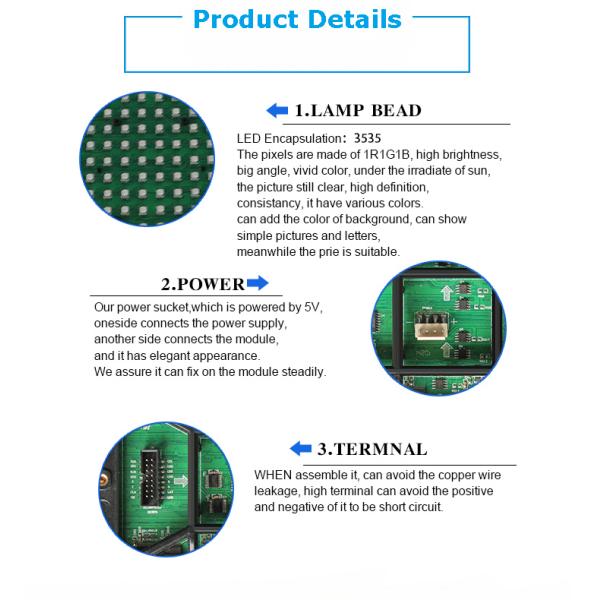 Product Details

1.LAMP BEAD

LED Encapsulation: 3535
The pixels are made of 1R1G1B, high brightness, big angle, vivid color, under the irradiate of sun, the picture still clear, high definition, consistancy, it have various colors.
can add the color of background, can show simple pictures and letters,
meanwhile the prie is suitable.

2.POWER

Our power sucket,which is powered by 5V, oneside connects the power supply, another side connects the module, and it has elegant appearance.
We assure it can fix on the module steadily.

3.TERMNAL

WHEN assemble it, can avoid the copper wire leakage, high terminal can avoid the positive and negative of it to be short circuit.