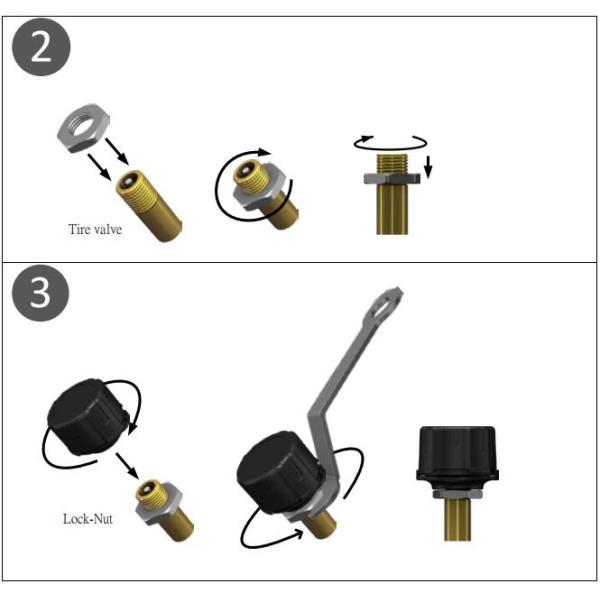 2

Tire valve

3

Lock-Nut