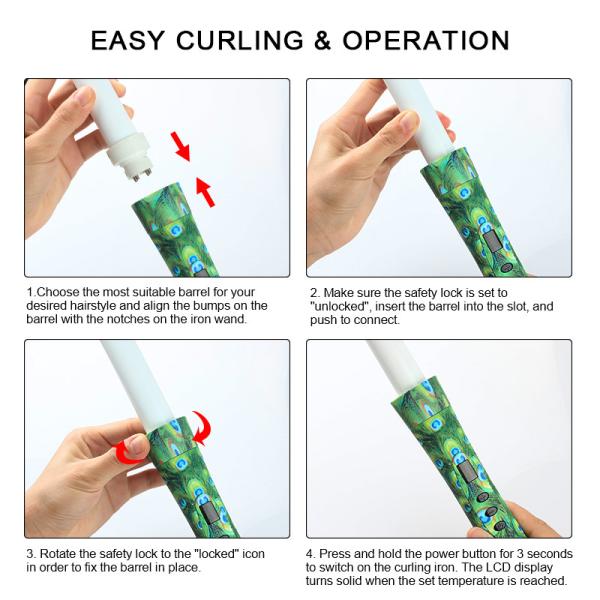 EASY CURLING & OPERATION

1.Choose the most suitable barrel for your desired hairstyle and align the bumps on the barrel with the notches on the iron wand.

2. Make sure the safety lock is set to "unlocked", insert the barrel into the slot, and push to connect.

3. Rotate the safety lock to the "locked" icon in order to fix the barrel in place.

4. Press and hold the power button for 3 seconds to switch on the curling iron. The LCD display turns solid when the set temperature is reached.