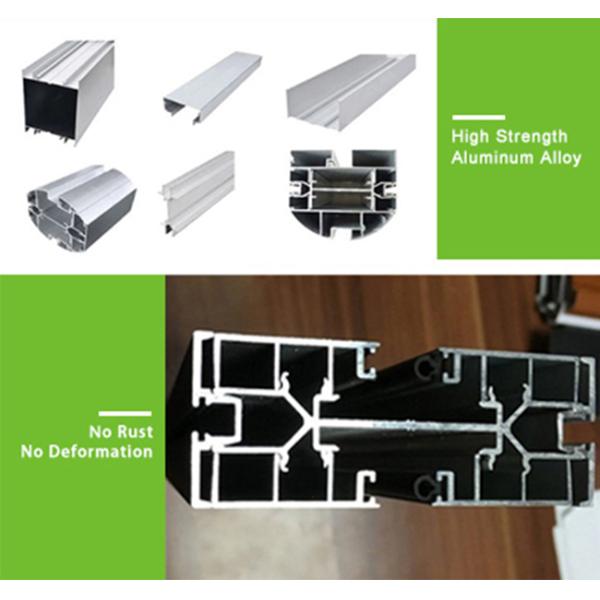 High Strength
Aluminum Alloy

No Rust
No Deformation