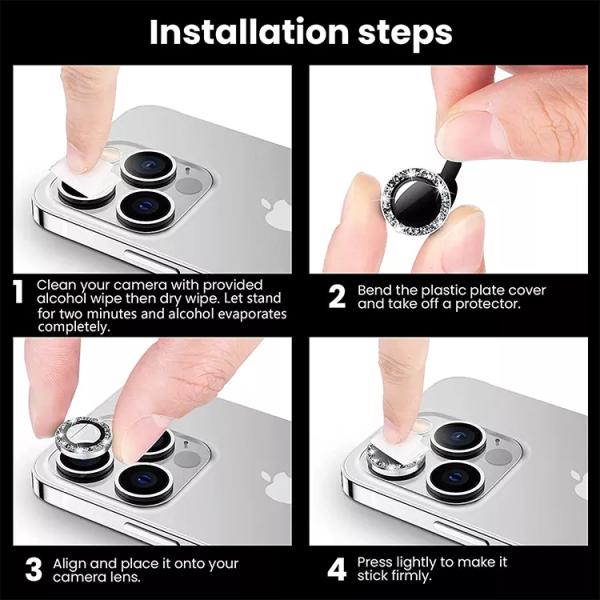 Installation steps

1 Clean your camera with provided alcohol wipe then dry wipe. Let stand for two minutes and alcohol evaporates completely.

2 Bend the plastic plate cover and take off a protector.

3 Align and place it onto your camera lens.

4 Press lightly to make it stick firmly.