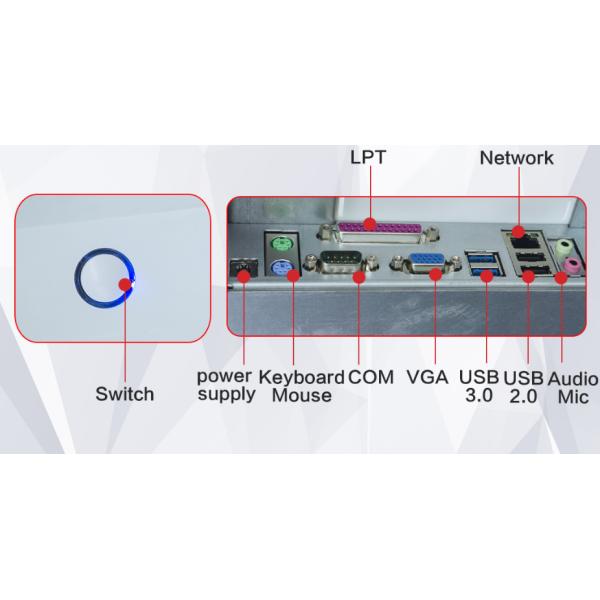 LPT

Network

Switch

power supply

Keyboard Mouse

COM

VGA

USB 3.0

USB 2.0

Audio Mic