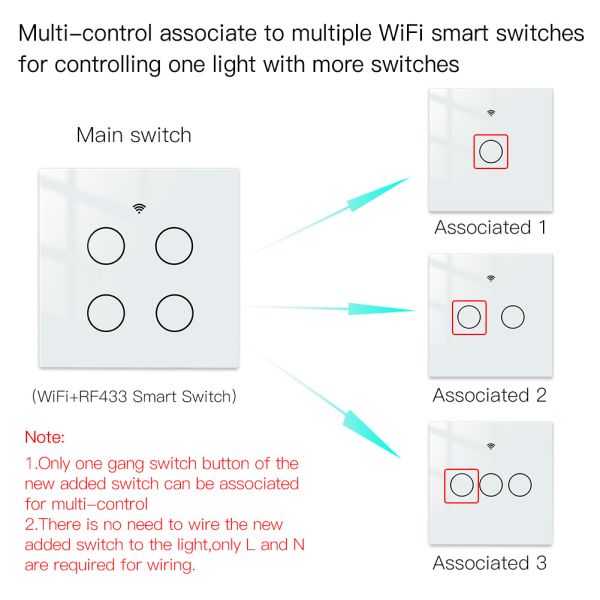 Multi-control associate to multiple WiFi smart switches for controlling one light with more switches

Main switch

(WiFi+RF433 Smart Switch)

Associated 1

Associated 2

Associated 3

Note:
1.Only one gang switch button of the new added switch can be associated for multi-control
2.There is no need to wire the new added switch to the light,only L and N are required for wiring.