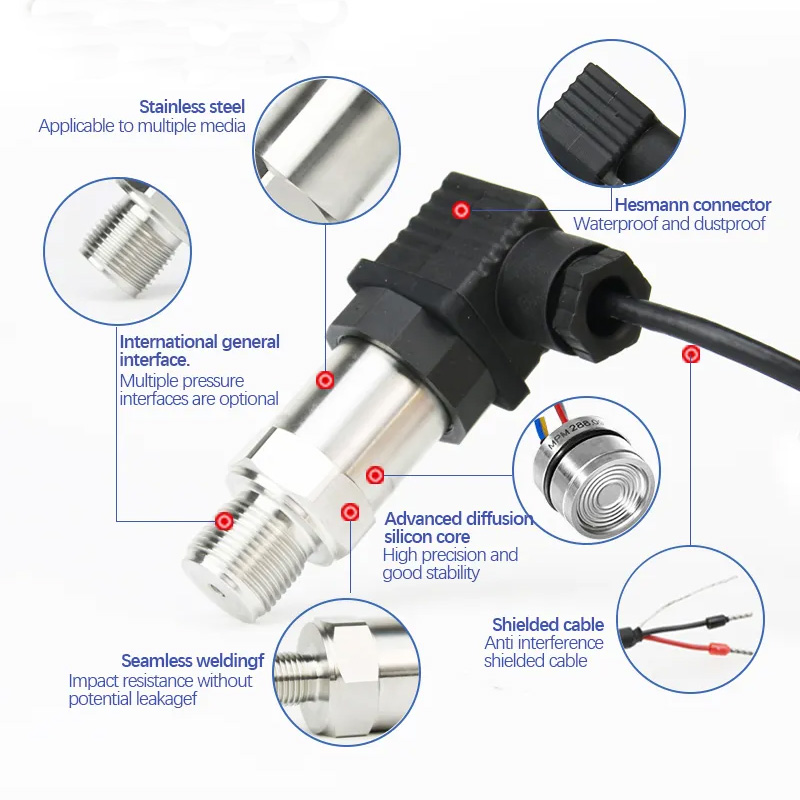 Stainless steel
Applicable to multiple media

Hesmann connector
Waterproof and dustproof

International general interface.
Multiple pressure interfaces are optional

MPM288

Advanced diffusion silicon core
High precision and good stability

Shielded cable
Anti interference shielded cable

Seamless weldingf
Impact resistance without potential leakagef