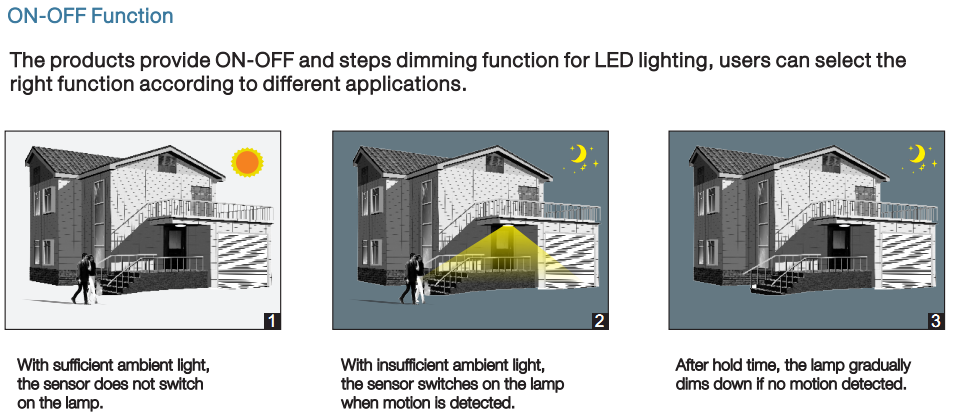 ON-OFF Function

The products provide ON-OFF and steps dimming function for LED lighting, users can select the right function according to different applications.

1

With sufficient ambient light, the sensor does not switch on the lamp.

2

With insufficient ambient light, the sensor switches on the lamp when motion is detected.

3

After hold time, the lamp gradually dims down if no motion detected.