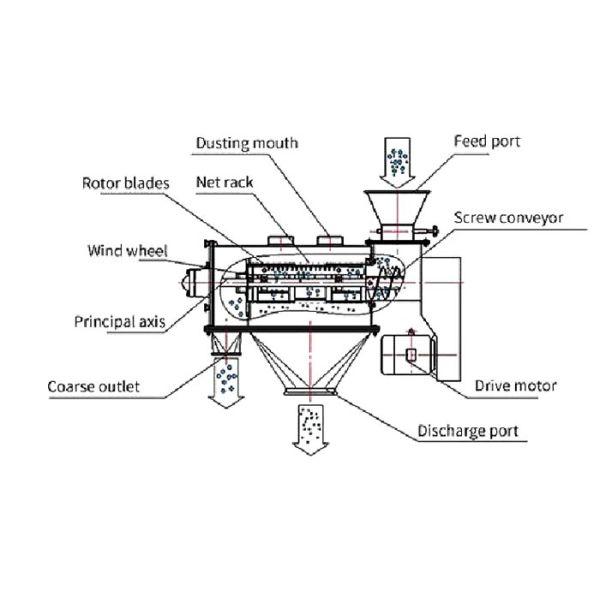 Dusting mouth
Feed port
Rotor blades
Net rack
Screw conveyor
Wind wheel
Principal axis
Coarse outlet
Drive motor
Discharge port