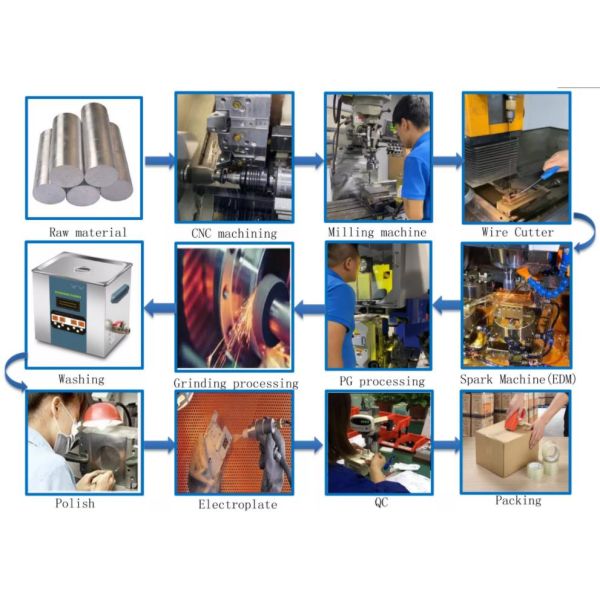 Raw material

CNC machining

Milling machine

Wire Cutter

Spark Machine(EDM)

PG processing

Grinding processing

Washing

Polish

Electroplate

QC

Packing