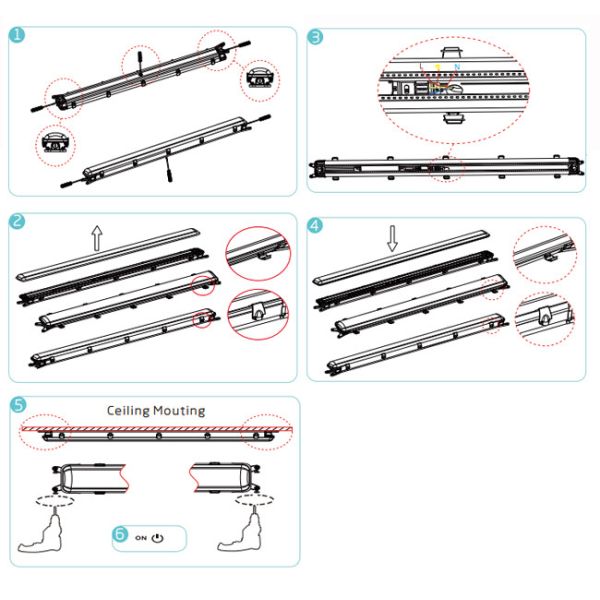 1

3

L N

2

4

5

Ceiling Mouting

6 ON